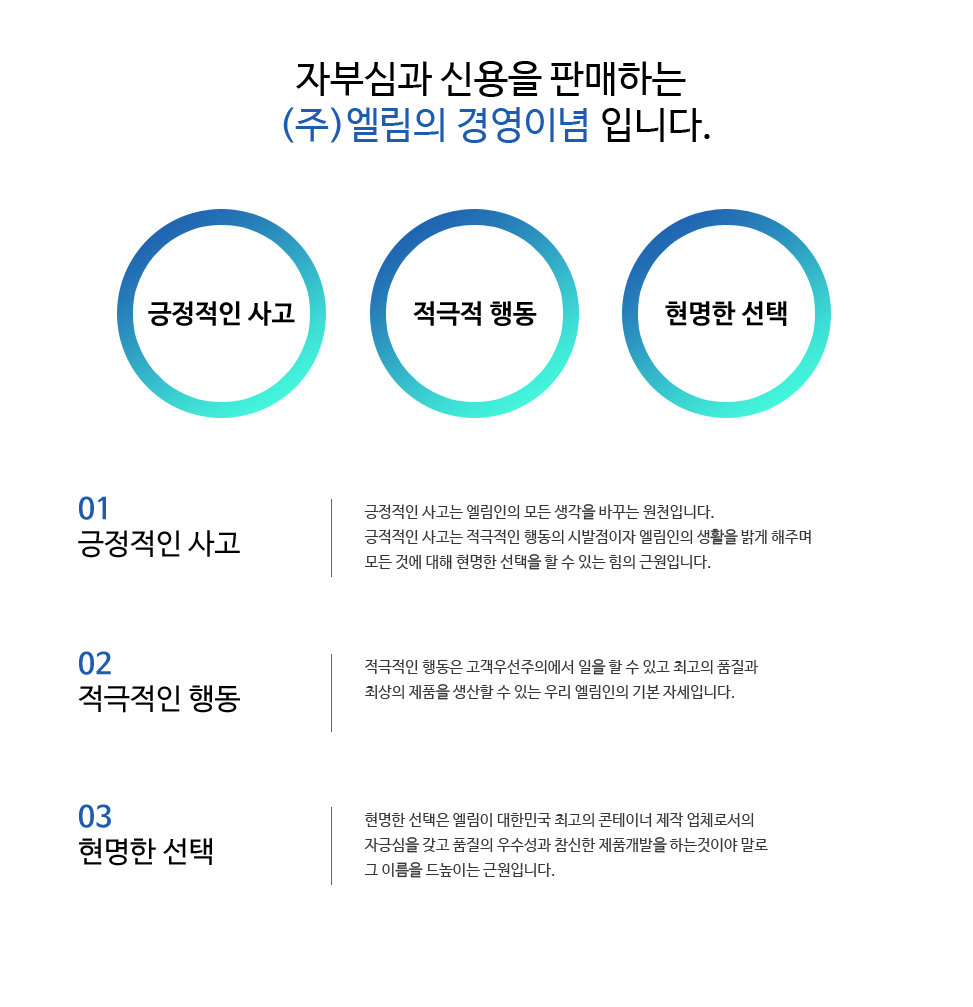 자부심과 신용을 판매하는
(주)엘림의 경영이념 입니다.

긍정적인 사고

적극적 행동

현명한 선택

01
긍정적인 사고

긍정적인 사고는 엘림인의 모든 생각을 바꾸는 원천입니다.
긍적적인 사고는 적극적인 행동의 시발점이자 엘림인의 생활을 밝게 해주며
모든 것에 대해 현명한 선택을 할 수 있는 힘의 근원입니다.

02
적극적인 행동

적극적인 행동은 고객우선주의에서 일을 할 수 있고 최고의 품질과
최상의 제품을 생산할 수 있는 우리 엘림인의 기본 자세입니다.

03
현명한 선택

현명한 선택은 엘림이 대한민국 최고의 콘테이너 제작 업체로서의
자긍심을 갖고 품질의 우수성과 참신한 제품개발을 하는것이야 말로
그 이름을 드높이는 근원입니다.